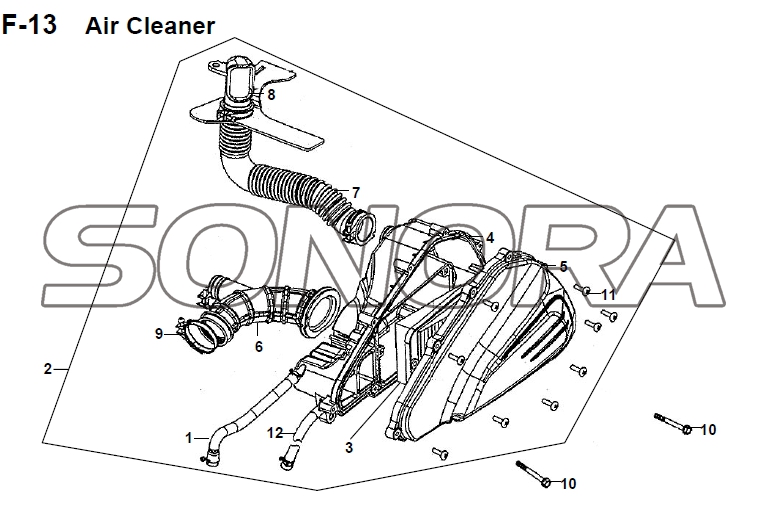 F-13 Air Cleaner

SONORA

8
7
4
5
11
9
6
2
1
12
3
10
10