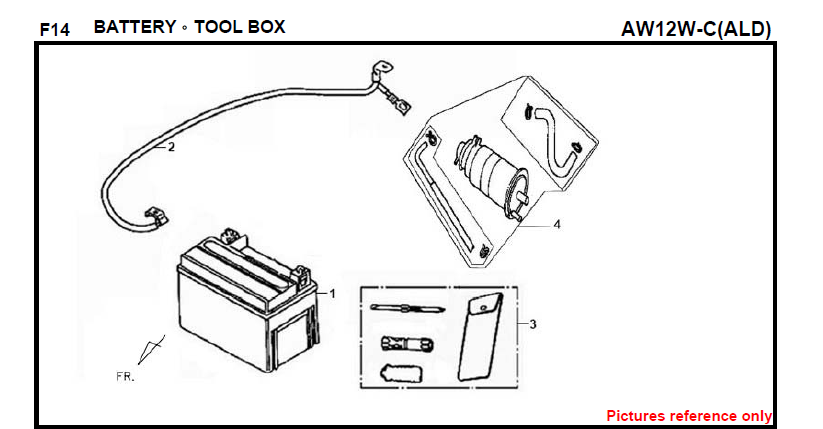 F14 BATTERY ◦ TOOL BOX

AW12W-C(ALD)

2

4

1

3

FR.

Pictures reference only