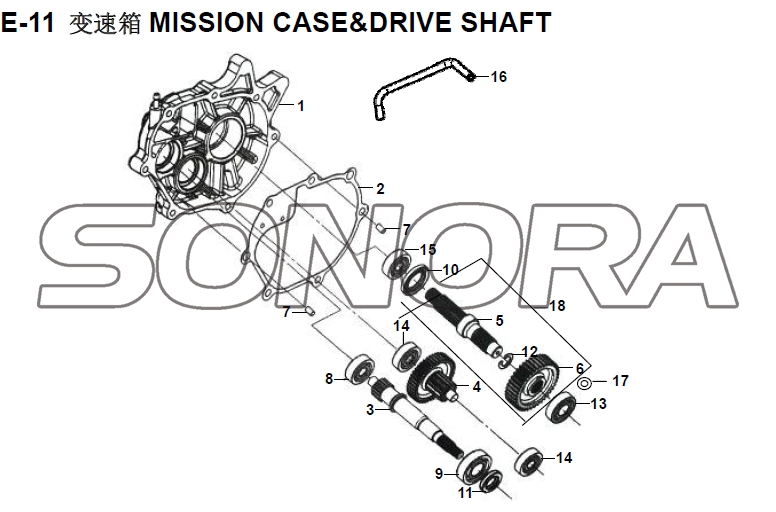 E-11 变速箱 MISSION CASE&DRIVE SHAFT

16

1

2

SONORA

7

15

10

18

7

5

14

12

6

17

8

4

13

3

14

9

11