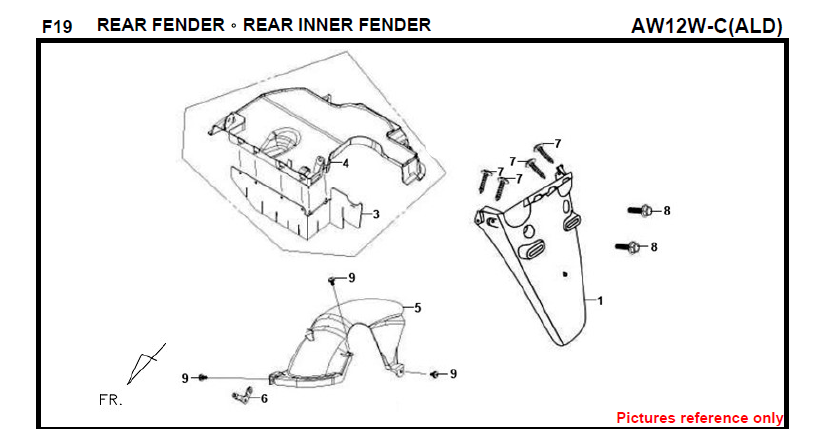 F19 REAR FENDER ◦ REAR INNER FENDER

AW12W-C(ALD)

4

3

7

7

7

7

8

8

1

9

5

9

9

6

FR.

Pictures reference only