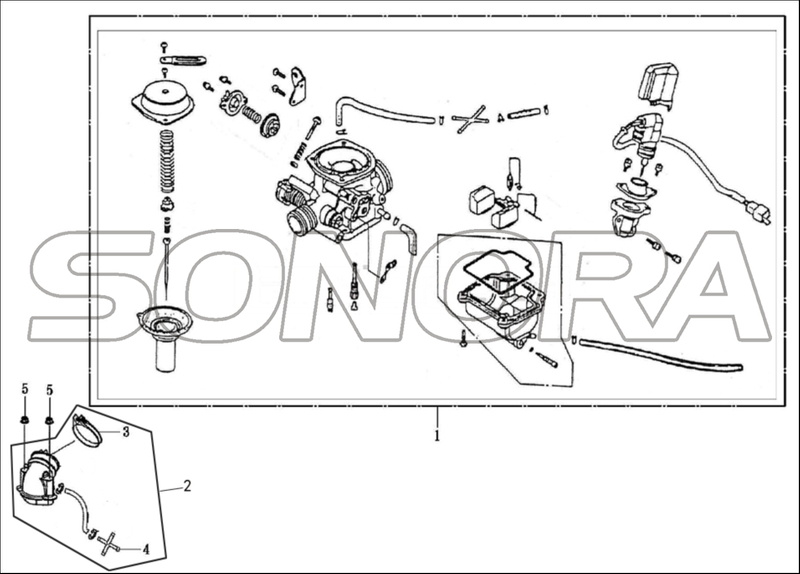 SONORA

5 5
3
2
4
1