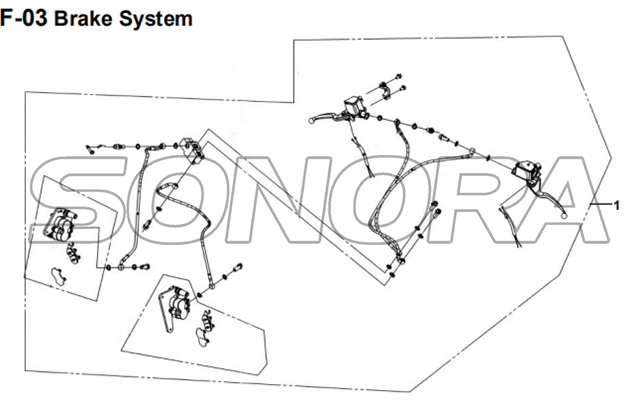 F-03 Brake System

SONORA

1