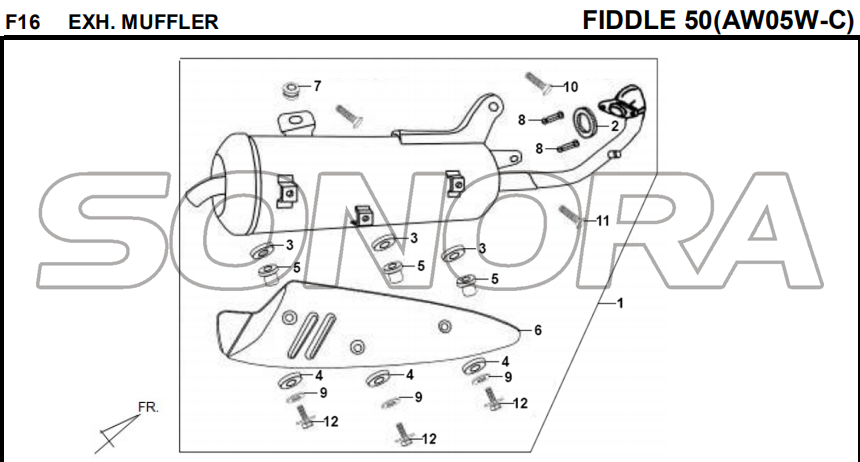 F16 EXH. MUFFLER

FIDDLE 50(AW05W-C)

SONORA

7
10
8
2
8
11
3
3
3
5
5
5
1
6
4
4
4
9
9
9
12
12
12
FR.