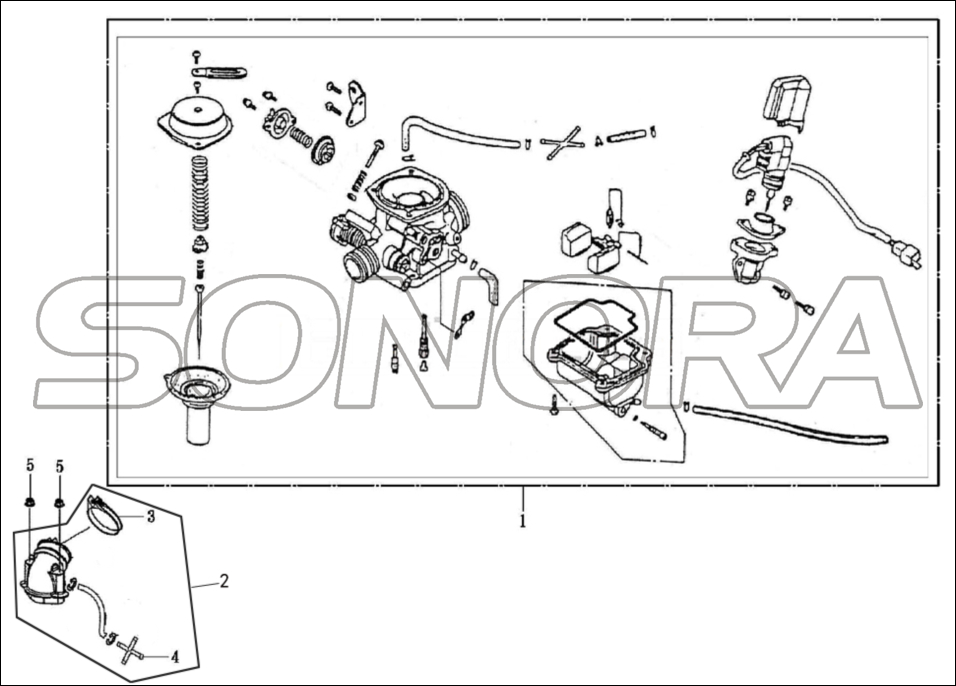 SONORA

5
5
3
2
4
1