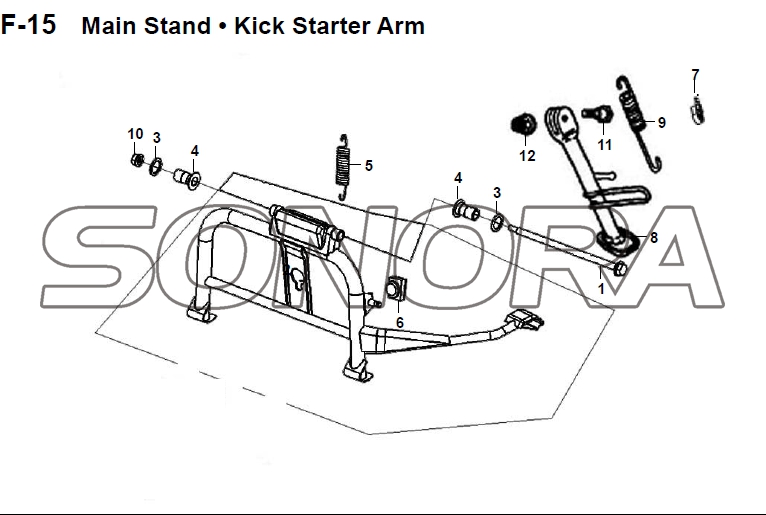 F-15 Main Stand • Kick Starter Arm

7
10
3
4
5
12
11
9
4
3
8
1
6

SONORA