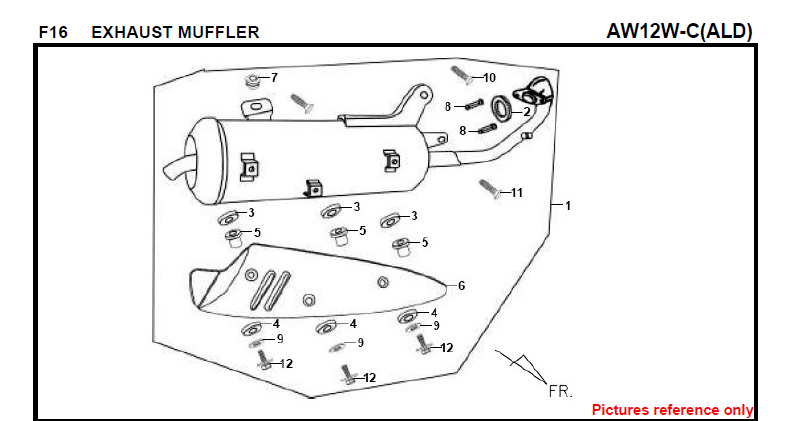 F16 EXHAUST MUFFLER

AW12W-C(ALD)

7
10
8
2
8
11
1
3
3
3
5
5
5
6
4
4
4
9
9
9
12
12
12
FR.

Pictures reference only