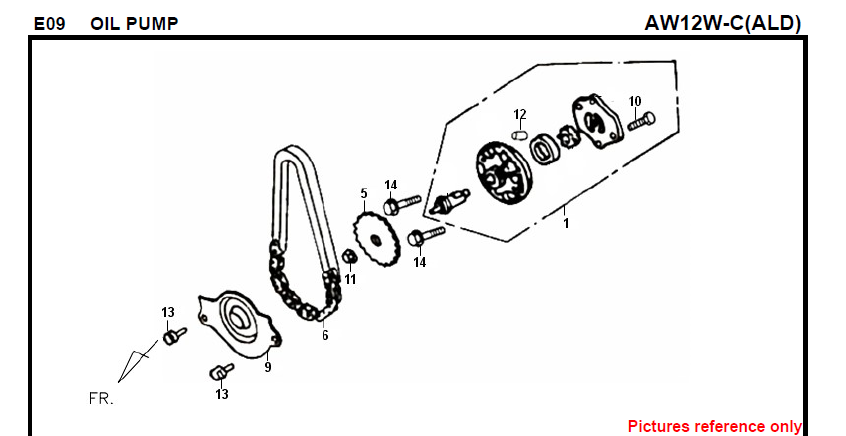 E09 OIL PUMP

AW12W-C(ALD)

12

10

14

5

1

14

11

6

13

9

13

FR.

Pictures reference only