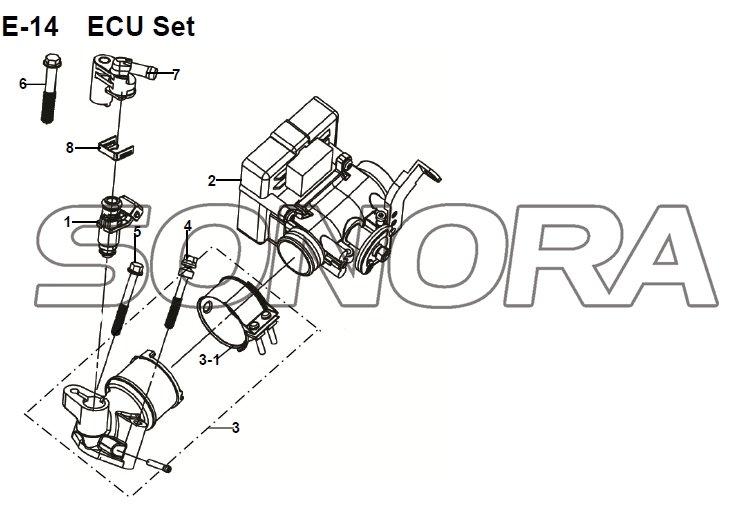 E-14 ECU Set

6
7
8
2
1
5
4
3-1
3

SONORA